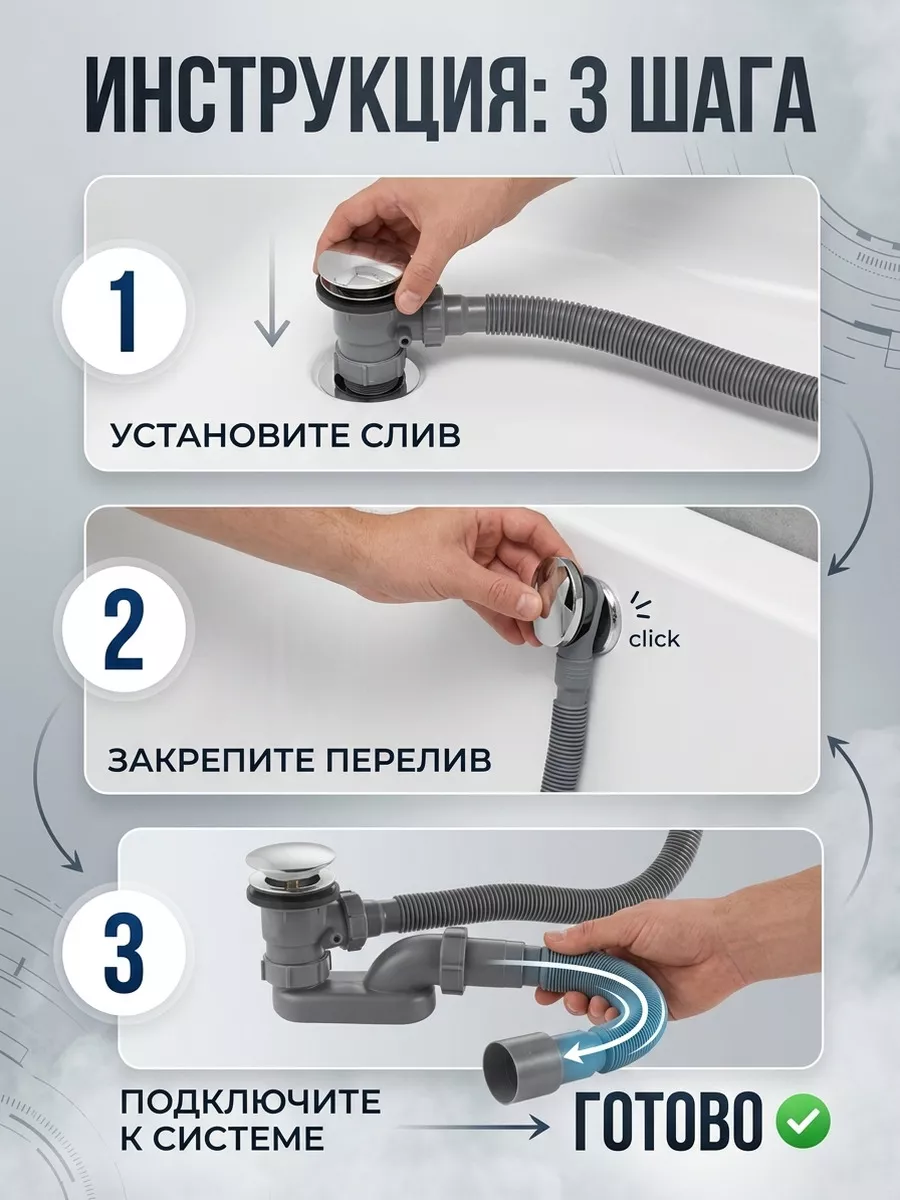 ИНСТРУКЦИЯ: 3 ШАГА

1

УСТАНОВИТЕ СЛИВ

2

click

ЗАКРЕПИТЕ ПЕРЕЛИВ

3

ПОДКЛЮЧИТЕ К СИСТЕМЕ

ГОТОВО